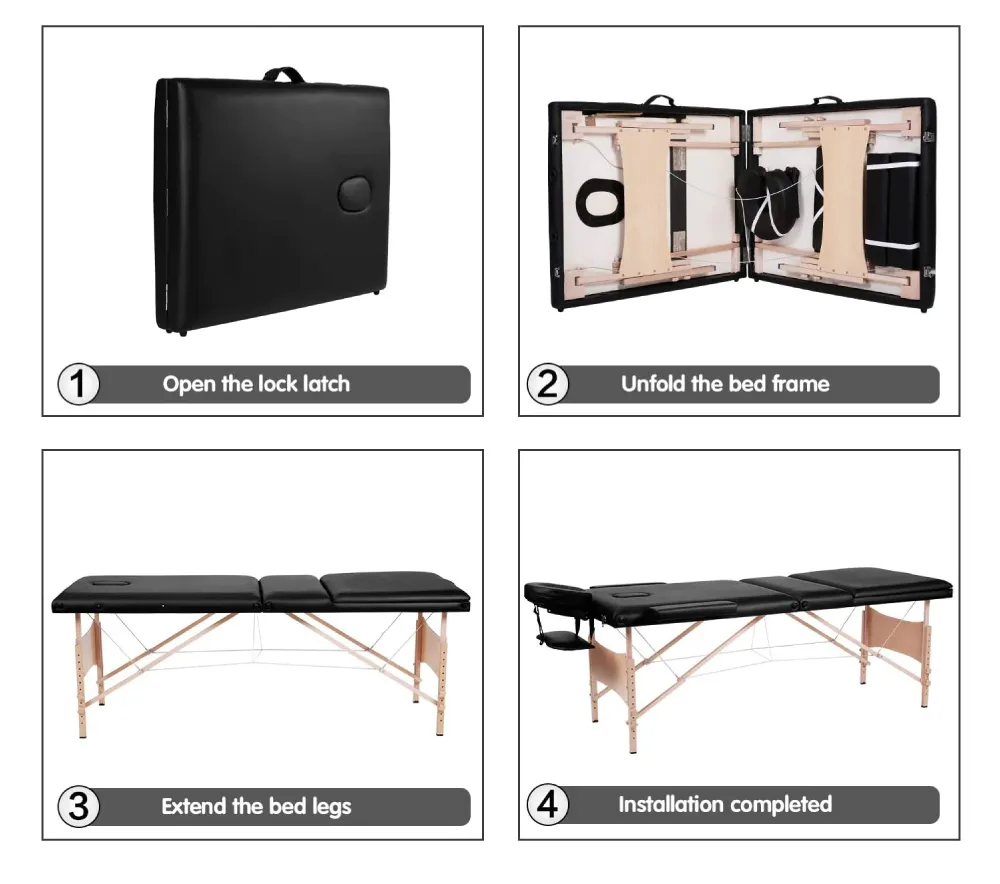 1 Open the lock latch

2 Unfold the bed frame

3 Extend the bed legs

4 Installation completed